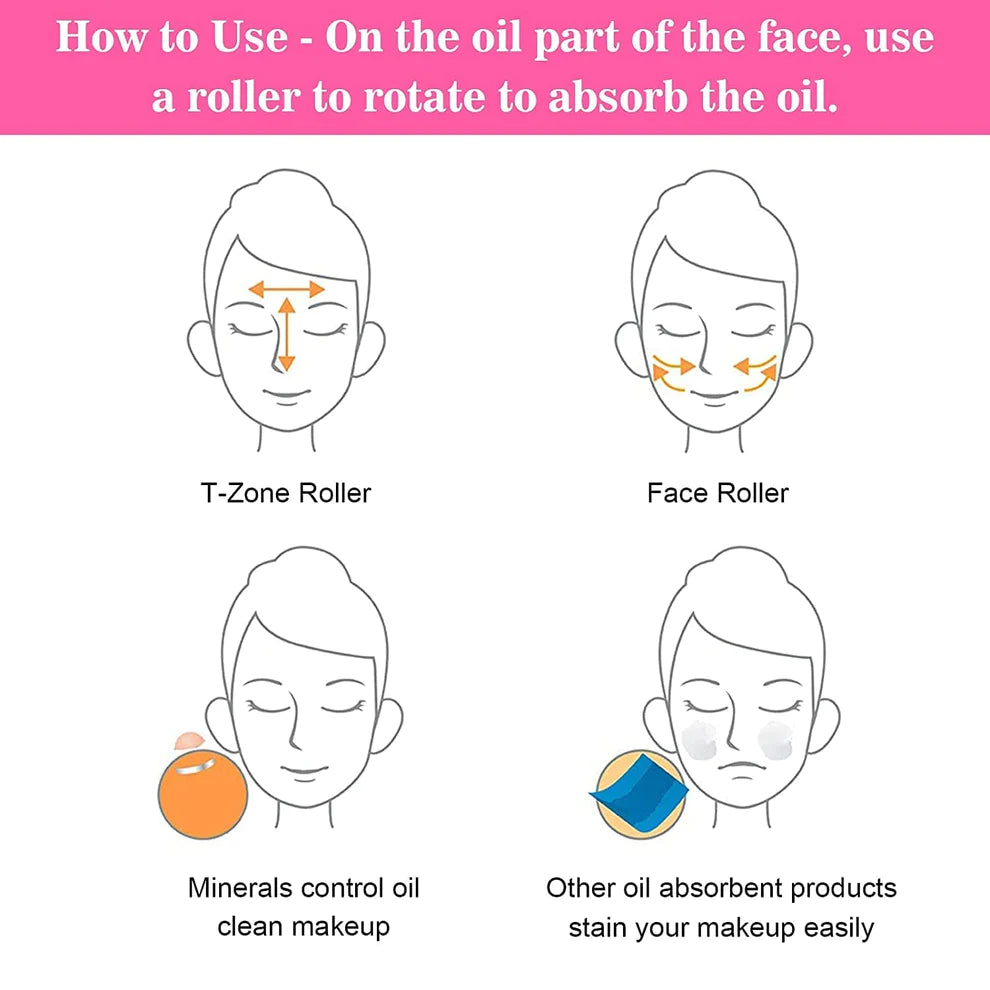 How to Use - On the oil part of the face, use a roller to rotate to absorb the oil.

T-Zone Roller

Face Roller

Minerals control oil clean makeup

Other oil absorbent products stain your makeup easily