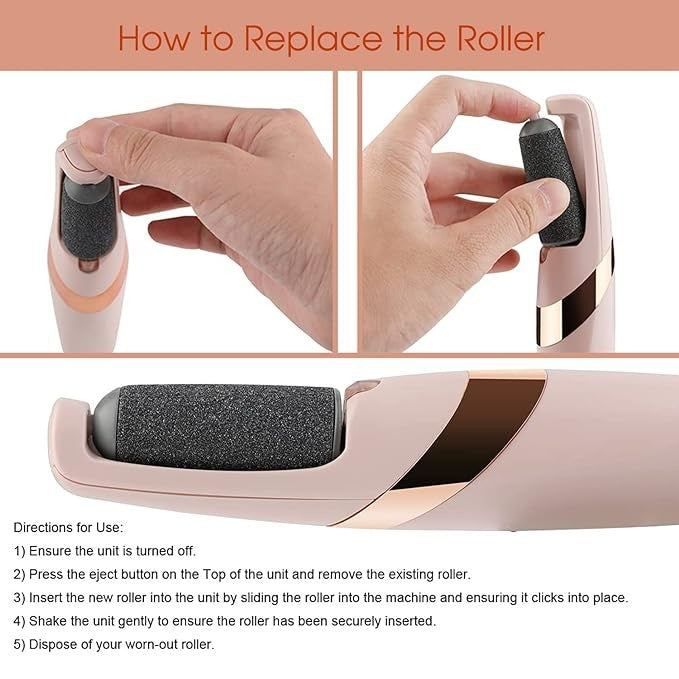 How to Replace the Roller

Directions for Use:

1) Ensure the unit is turned off.

2) Press the eject button on the Top of the unit and remove the existing roller.

3) Insert the new roller into the unit by sliding the roller into the machine and ensuring it clicks into place.

4) Shake the unit gently to ensure the roller has been securely inserted.

5) Dispose of your worn-out roller.